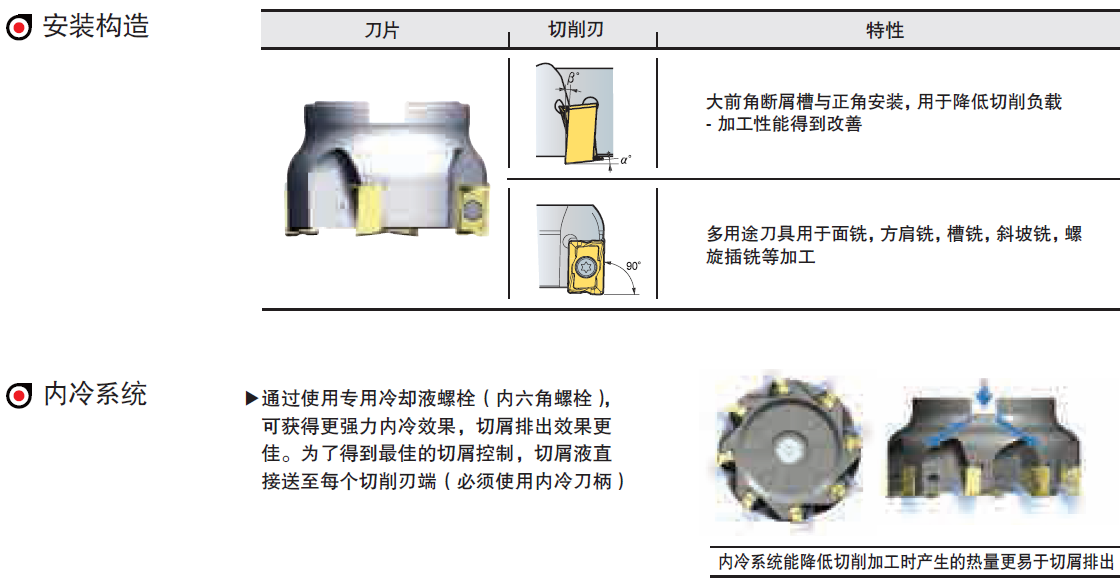 安装构造

| 刀片 | 切削刃 | 特性 |
|---|---|---|
| | $\beta°$ $\alpha°$ | 大前角断屑槽与正角安装，用于降低切削负载 - 加工性能得到改善 |
| | 90° | 多用途刀具用于面铣，方肩铣，槽铣，斜坡铣，螺旋插铣等加工 |

内冷系统

▶通过使用专用冷却液螺栓（内六角螺栓），可获得更强力内冷效果，切屑排出效果更佳。为了得到最佳的切屑控制，切屑液直接送至每个切削刃端（必须使用内冷刀柄）

内冷系统能降低切削加工时产生的热量更易于切屑排出